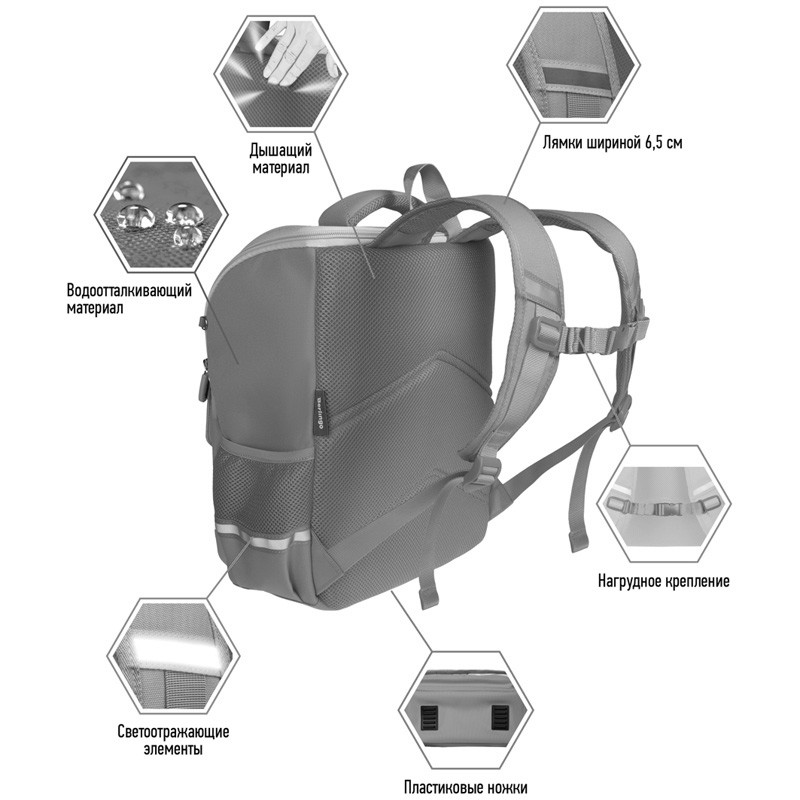 Дышащий материал

Лямки шириной 6,5 см

Водоотталкивающий материал

Berlingo

Нагрудное крепление

Светоотражающие элементы

Пластиковые ножки